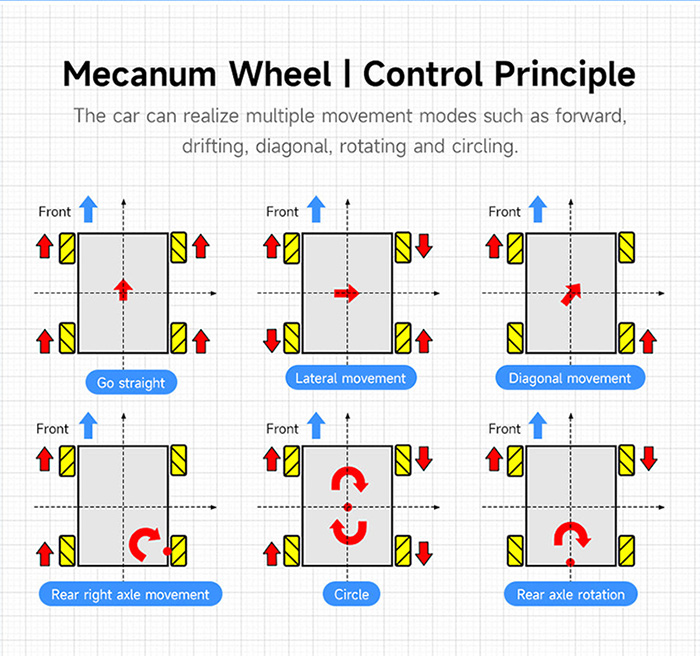 Mecanum Wheel | Control Principle

The car can realize multiple movement modes such as forward, drifting, diagonal, rotating and circling.

Front

Go straight

Front

Lateral movement

Front

Diagonal movement

Front

Rear right axle movement

Front

Circle

Front

Rear axle rotation